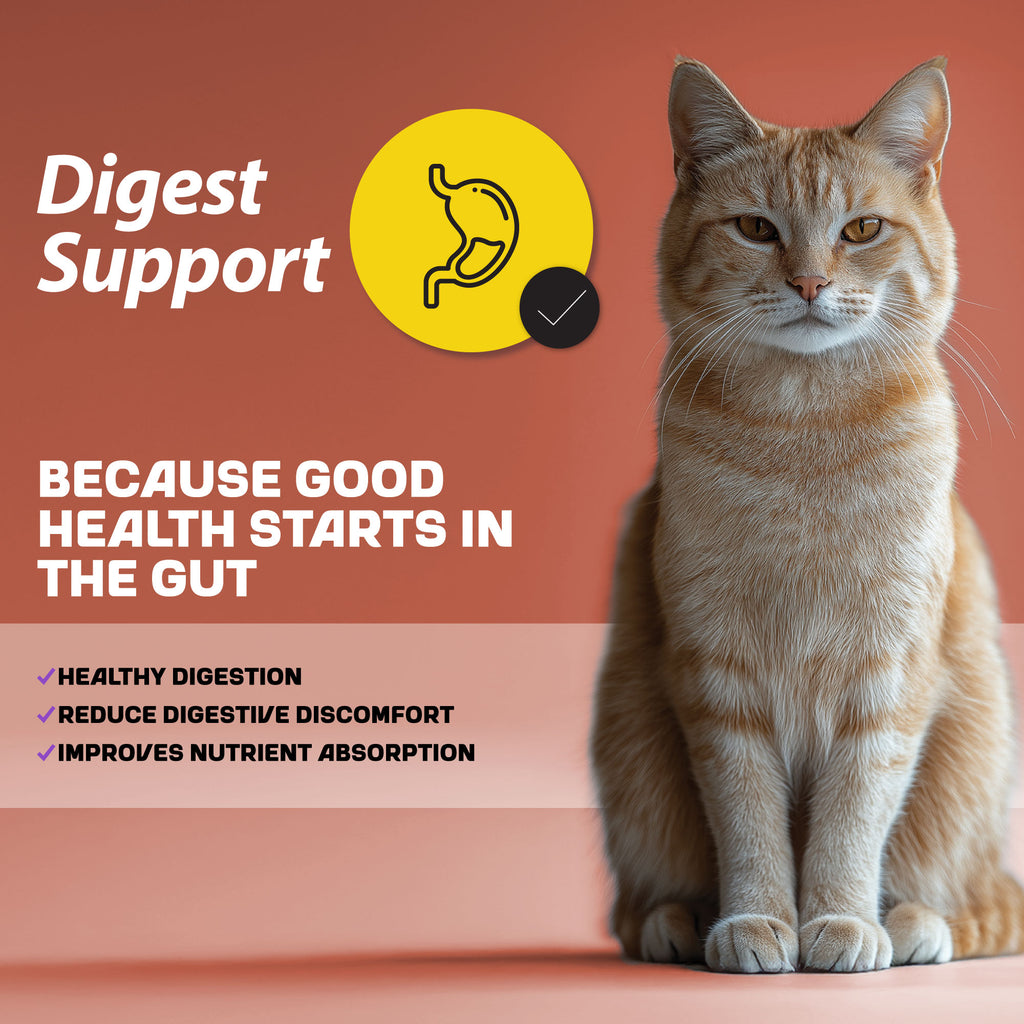 Digest Support

BECAUSE GOOD HEALTH STARTS IN THE GUT

✓HEALTHY DIGESTION
✓REDUCE DIGESTIVE DISCOMFORT
✓IMPROVES NUTRIENT ABSORPTION